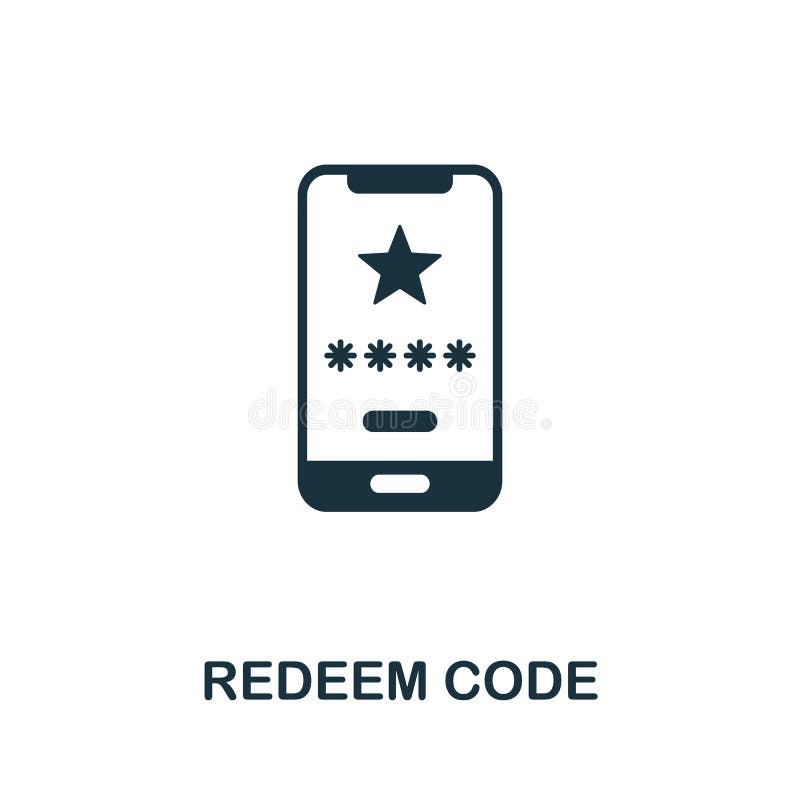 ****

dreamstime

REDEEM CODE