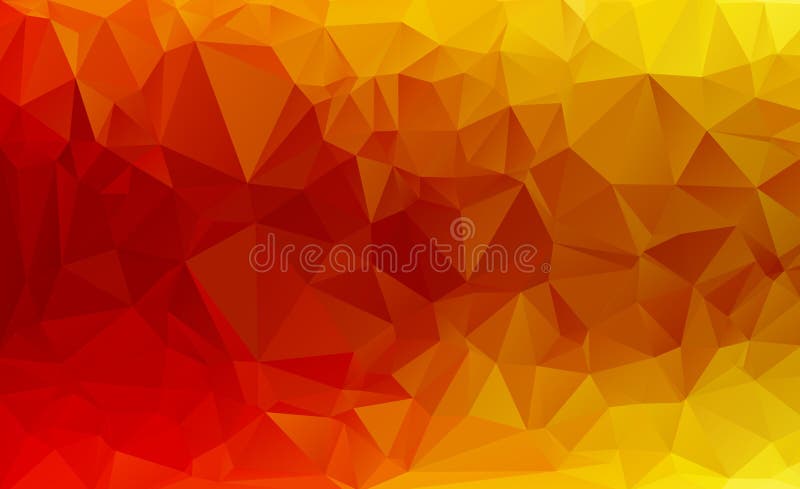 dreamstime