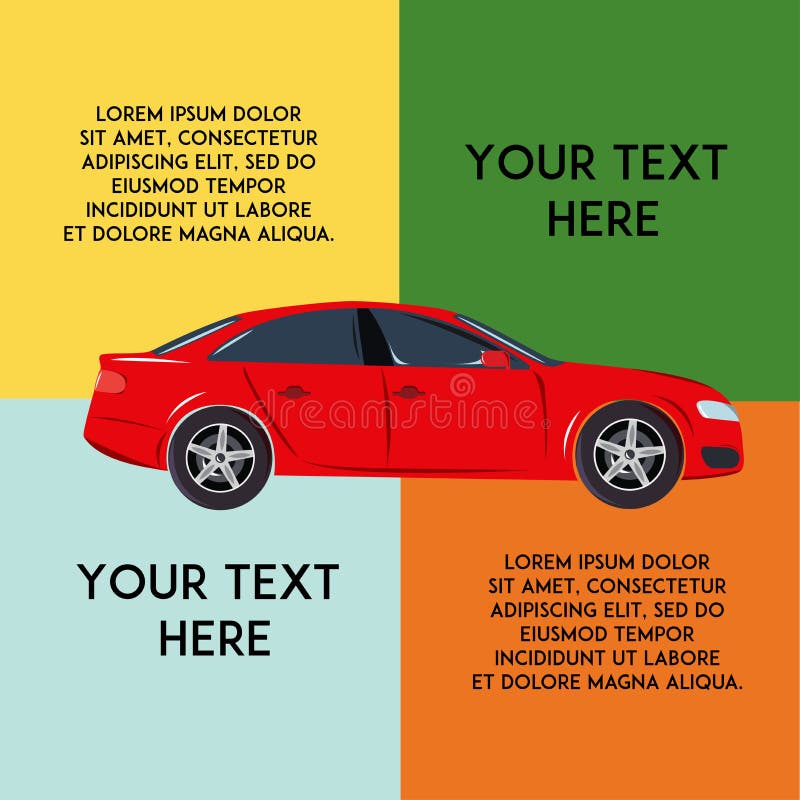 LOREM IPSUM DOLOR SIT AMET, CONSECTETUR ADIPISCING ELIT, SED DO EIUSMOD TEMPOR INCIDIDUNT UT LABORE ET DOLORE MAGNA ALIQUA.

YOUR TEXT HERE

dreamstime

YOUR TEXT HERE

LOREM IPSUM DOLOR SIT AMET, CONSECTETUR ADIPISCING ELIT, SED DO EIUSMOD TEMPOR INCIDIDUNT UT LABORE ET DOLORE MAGNA ALIQUA.