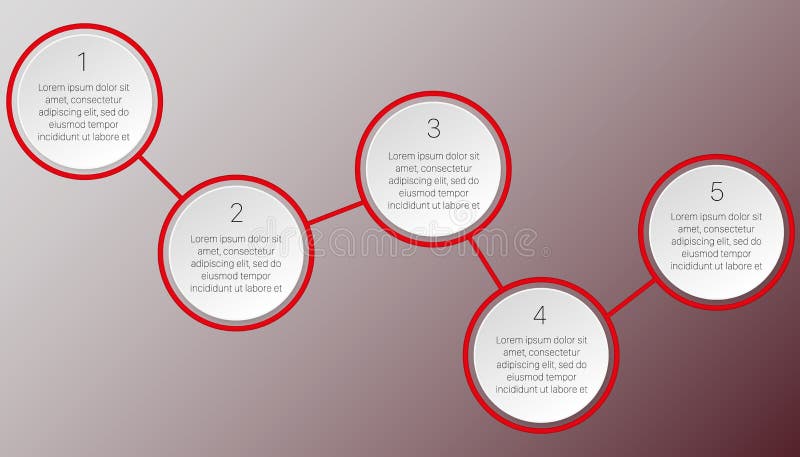 1
Lorem ipsum dolor sit amet, consectetur adipiscing elit, sed do eiusmod tempor incididunt ut labore et

2
Lorem ipsum dolor sit amet, consectetur adipiscing elit, sed do eiusmod tempor incididunt ut labore et

3
Lorem ipsum dolor sit amet, consectetur adipiscing elit, sed do eiusmod tempor incididunt ut labore et

4
Lorem ipsum dolor sit amet, consectetur adipiscing elit, sed do eiusmod tempor incididunt ut labore et

5
Lorem ipsum dolor sit amet, consectetur adipiscing elit, sed do eiusmod tempor incididunt ut labore et

dreamstime