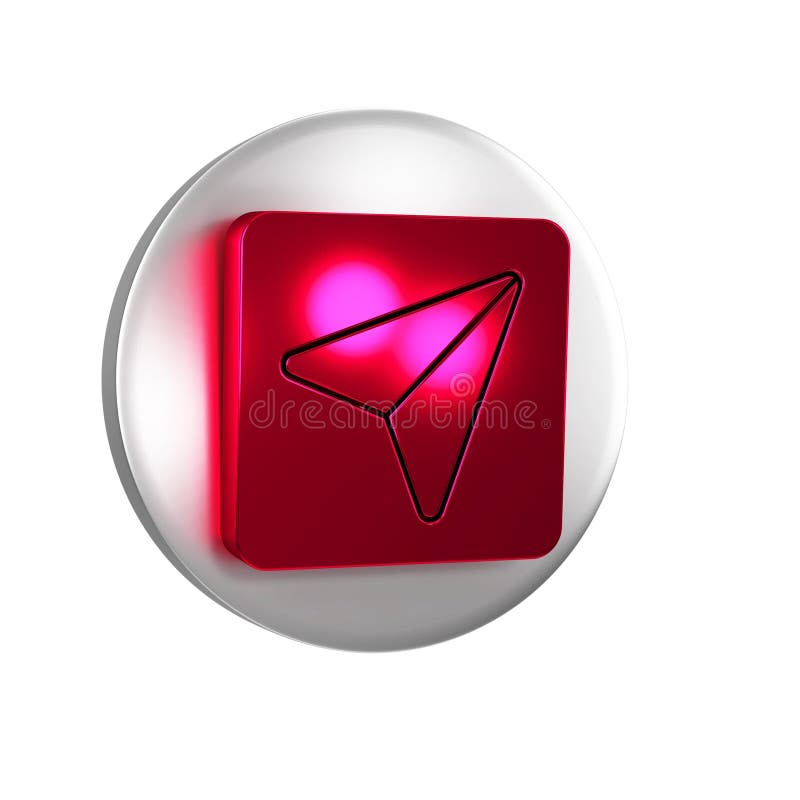 dreamstime®