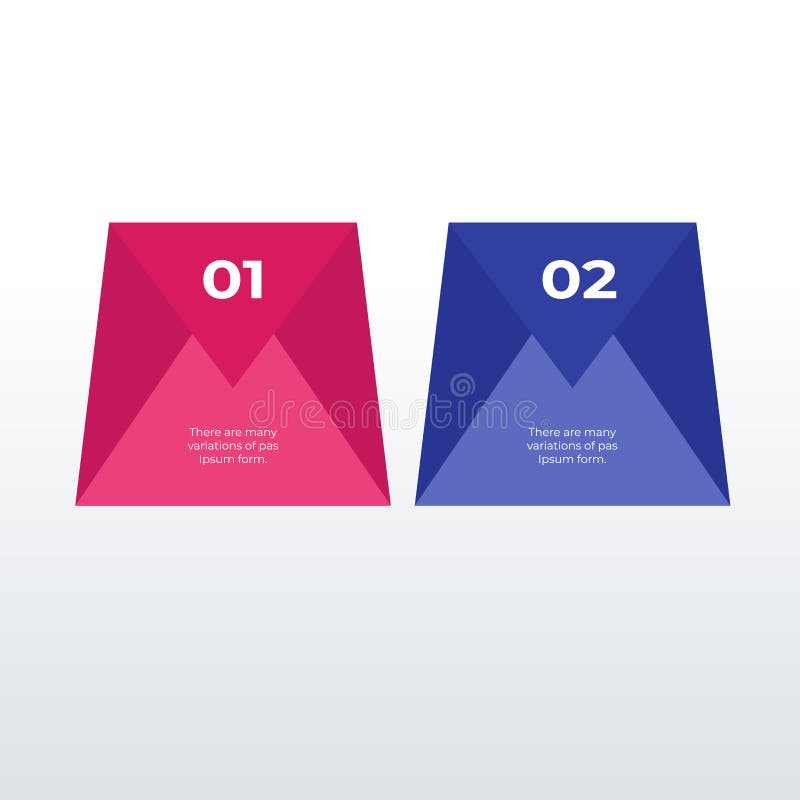 01

There are many variations of pas Ipsum form.

02

There are many variations of pas Ipsum form.

dreamstime