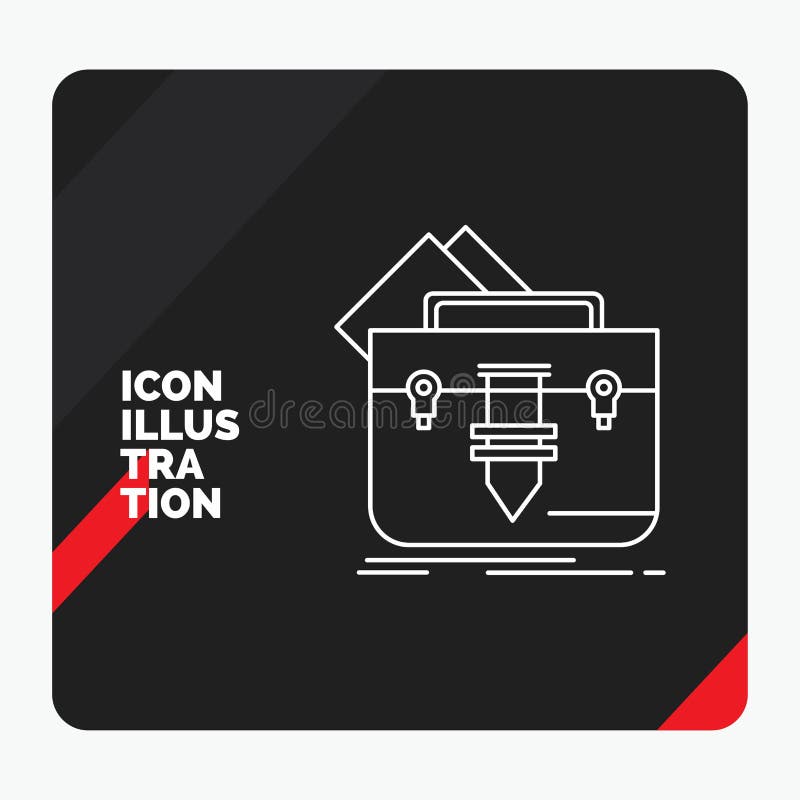 ICON
ILLUS
TRA
TION

dreamstime