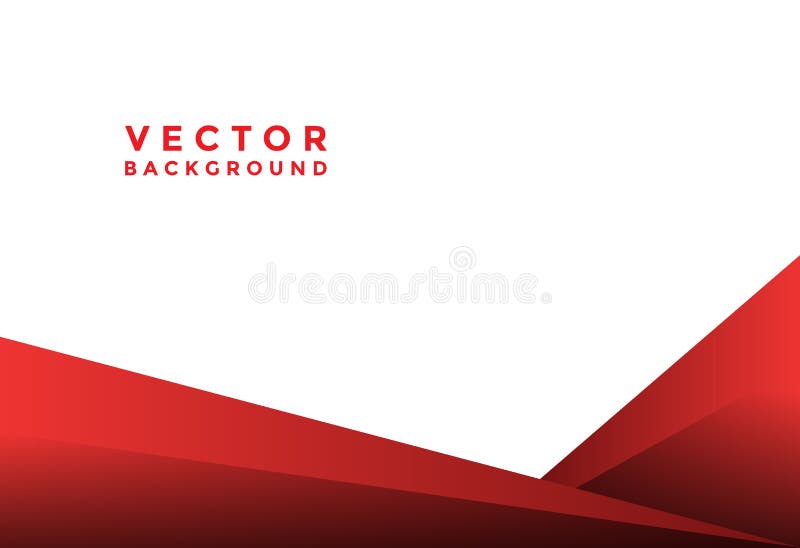 VECTOR
BACKGROUND

dreamstime.