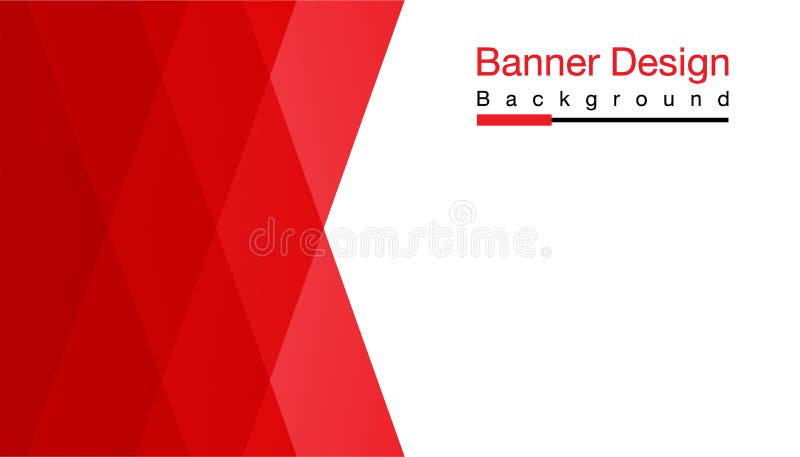 Banner Design
Background

dreamstime