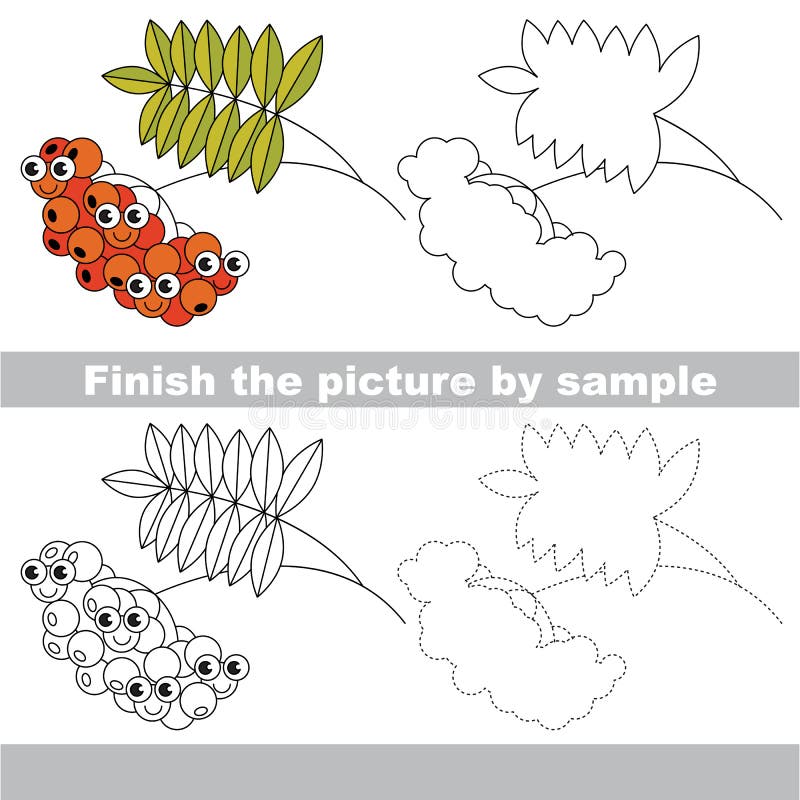 Finish the picture by sample

dreamstime