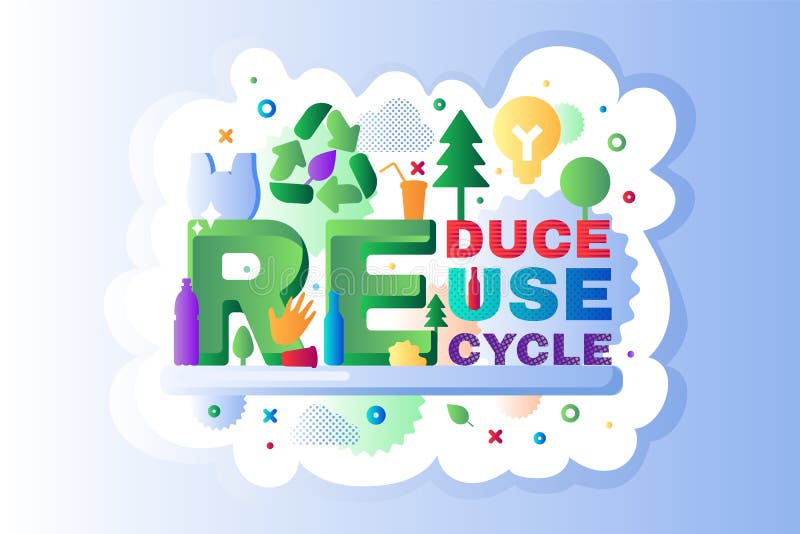 RE DUCE
USE
CYCLE

dreamstime