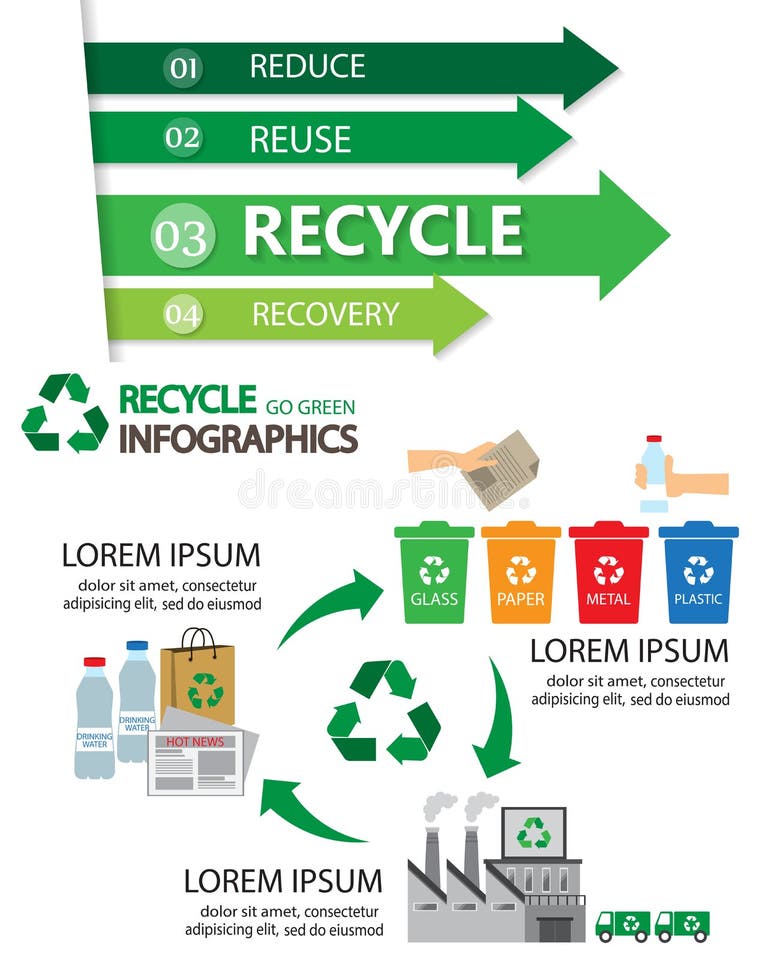 01 REDUCE

02 REUSE

03 RECYCLE

04 RECOVERY

RECYCLE GO GREEN
INFOGRAPHICS

dreamstime

LOREM IPSUM
dolor sit amet, consectetur adipisicing elit, sed do eiusmod

GLASS PAPER METAL PLASTIC

LOREM IPSUM
dolor sit amet, consectetur adipisicing elit, sed do eiusmod

DRINKING WATER
DRINKING WATER
HOT NEWS

LOREM IPSUM
dolor sit amet, consectetur adipisicing elit, sed do eiusmod