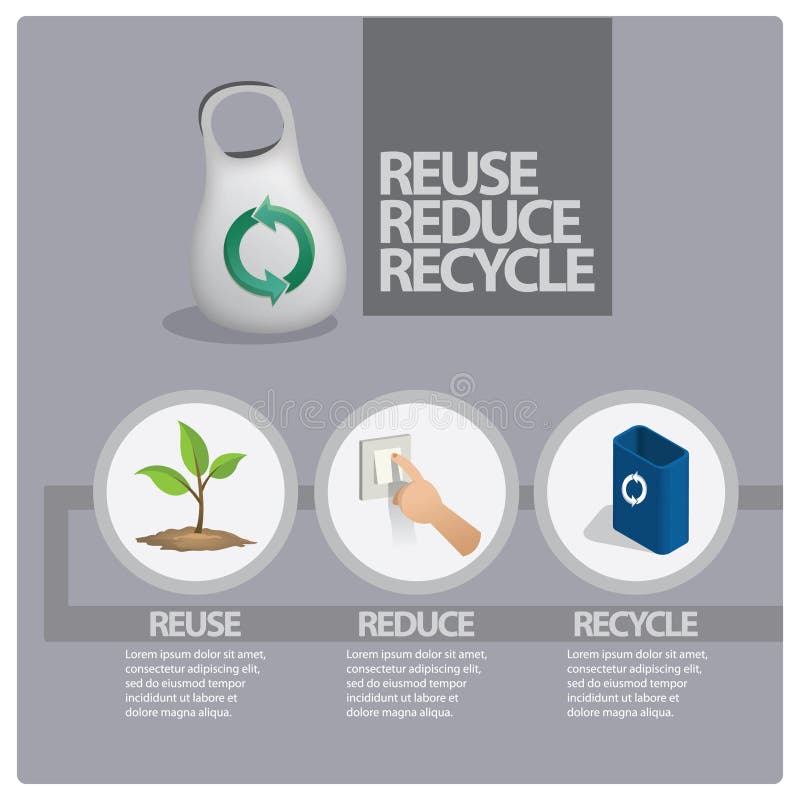 REUSE
REDUCE
RECYCLE

dreamstime

REUSE

Lorem ipsum dolor sit amet, consectetur adipiscing elit, sed do eiusmod tempor incididunt ut labore et dolore magna aliqua.

REDUCE

Lorem ipsum dolor sit amet, consectetur adipiscing elit, sed do eiusmod tempor incididunt ut labore et dolore magna aliqua.

RECYCLE

Lorem ipsum dolor sit amet, consectetur adipiscing elit, sed do eiusmod tempor incididunt ut labore et dolore magna aliqua.