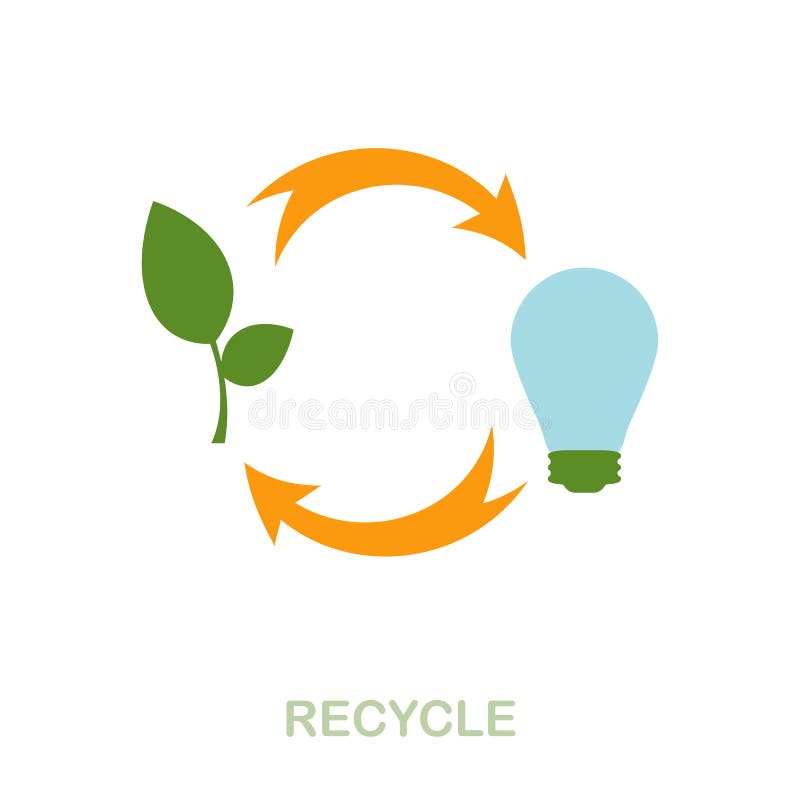 dreamstime

RECYCLE