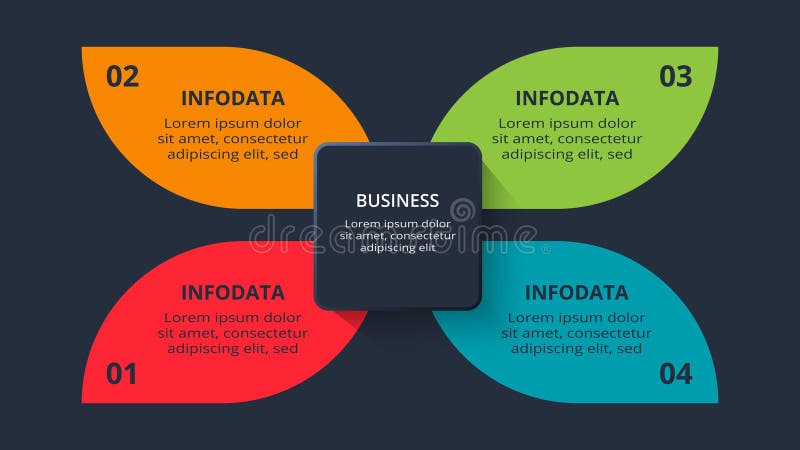 02

INFODATA

Lorem ipsum dolor sit amet, consectetur adipiscing elit, sed

03

INFODATA

Lorem ipsum dolor sit amet, consectetur adipiscing elit, sed

BUSINESS

Lorem ipsum dolor sit amet, consectetur adipiscing elit

dreamstime

INFODATA

Lorem ipsum dolor sit amet, consectetur adipiscing elit, sed

01

INFODATA

Lorem ipsum dolor sit amet, consectetur adipiscing elit, sed

04