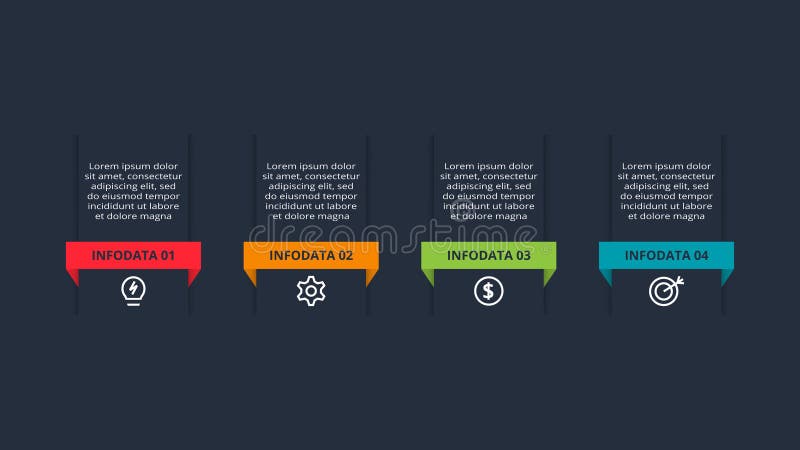 Lorem ipsum dolor sit amet, consectetur adipiscing elit, sed do eiusmod tempor incididunt ut labore et dolore magna

INFODATA 01

Lorem ipsum dolor sit amet, consectetur adipiscing elit, sed do eiusmod tempor incididunt ut labore et dolore magna

INFODATA 02

Lorem ipsum dolor sit amet, consectetur adipiscing elit, sed do eiusmod tempor incididunt ut labore et dolore magna

INFODATA 03

Lorem ipsum dolor sit amet, consectetur adipiscing elit, sed do eiusmod tempor incididunt ut labore et dolore magna

INFODATA 04

dreamstime