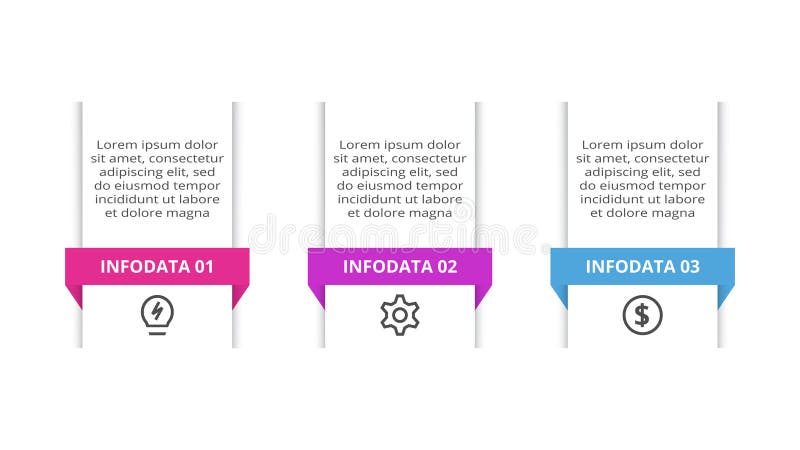 Lorem ipsum dolor sit amet, consectetur adipiscing elit, sed do eiusmod tempor incididunt ut labore et dolore magna

INFODATA 01

Lorem ipsum dolor sit amet, consectetur adipiscing elit, sed do eiusmod tempor incididunt ut labore et dolore magna

INFODATA 02

Lorem ipsum dolor sit amet, consectetur adipiscing elit, sed do eiusmod tempor incididunt ut labore et dolore magna

INFODATA 03

dreamstime