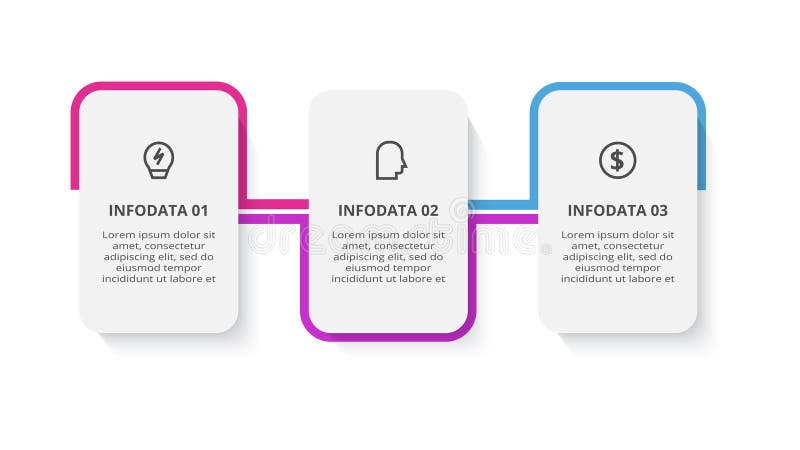 INFODATA 01

Lorem ipsum dolor sit amet, consectetur adipiscing elit, sed do eiusmod tempor incididunt ut labore et

INFODATA 02

Lorem ipsum dolor sit amet, consectetur adipiscing elit, sed do eiusmod tempor incididunt ut labore et

INFODATA 03

Lorem ipsum dolor sit amet, consectetur adipiscing elit, sed do eiusmod tempor incididunt ut labore et

dreamstime