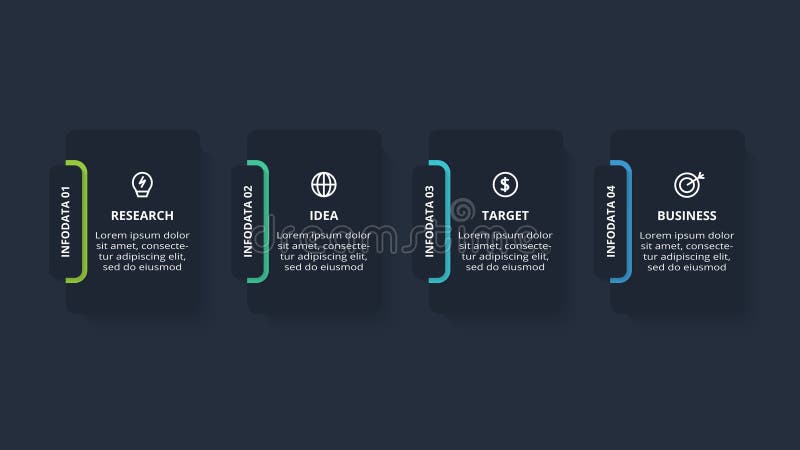 INFODATA 01

RESEARCH

Lorem ipsum dolor sit amet, consectetur adipiscing elit, sed do eiusmod

INFODATA 02

IDEA

Lorem ipsum dolor sit amet, consectetur adipiscing elit, sed do eiusmod

INFODATA 03

TARGET

Lorem ipsum dolor sit amet, consectetur adipiscing elit, sed do eiusmod

INFODATA 04

BUSINESS

Lorem ipsum dolor sit amet, consectetur adipiscing elit, sed do eiusmod

dreamstime