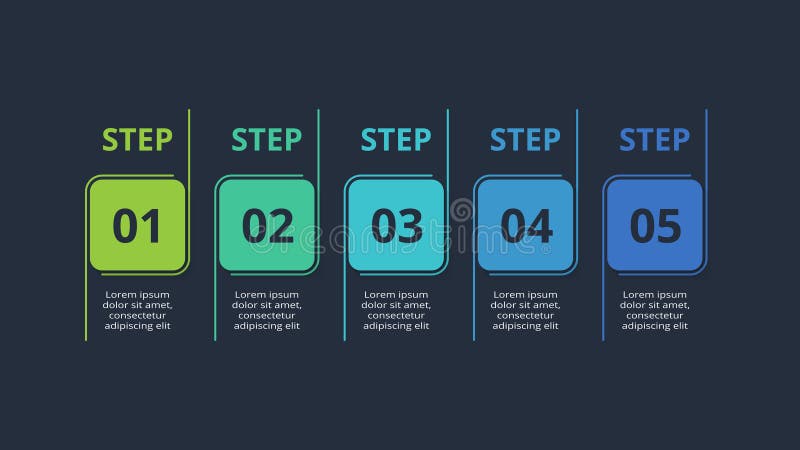 STEP

01

Lorem ipsum dolor sit amet, consectetur adipiscing elit

STEP

02

Lorem ipsum dolor sit amet, consectetur adipiscing elit

STEP

03

Lorem ipsum dolor sit amet, consectetur adipiscing elit

STEP

04

Lorem ipsum dolor sit amet, consectetur adipiscing elit

STEP

05

Lorem ipsum dolor sit amet, consectetur adipiscing elit

dreamstime