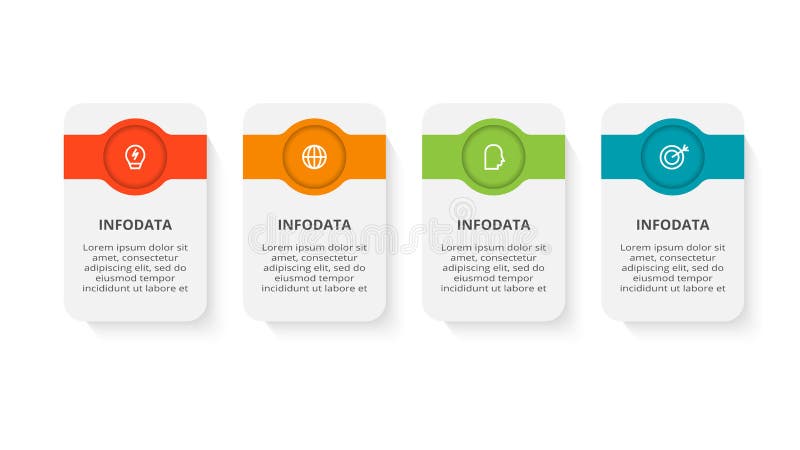 INFODATA

Lorem ipsum dolor sit amet, consectetur adipiscing elit, sed do eiusmod tempor incididunt ut labore et

INFODATA

Lorem ipsum dolor sit amet, consectetur adipiscing elit, sed do eiusmod tempor incididunt ut labore et

INFODATA

Lorem ipsum dolor sit amet, consectetur adipiscing elit, sed do eiusmod tempor incididunt ut labore et

INFODATA

Lorem ipsum dolor sit amet, consectetur adipiscing elit, sed do eiusmod tempor incididunt ut labore et

dreamstime