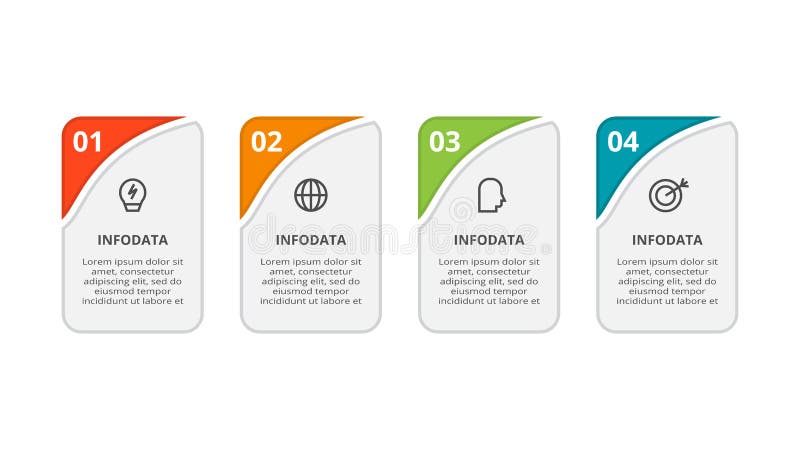 01

INFODATA

Lorem ipsum dolor sit amet, consectetur adipiscing elit, sed do eiusmod tempor incididunt ut labore et

02

INFODATA

Lorem ipsum dolor sit amet, consectetur adipiscing elit, sed do eiusmod tempor incididunt ut labore et

03

INFODATA

Lorem ipsum dolor sit amet, consectetur adipiscing elit, sed do eiusmod tempor incididunt ut labore et

04

INFODATA

Lorem ipsum dolor sit amet, consectetur adipiscing elit, sed do eiusmod tempor incididunt ut labore et

dreamstime