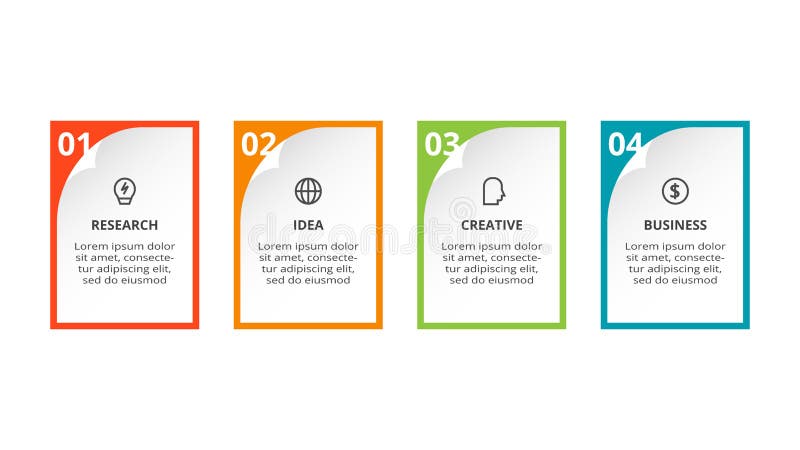 01

RESEARCH

Lorem ipsum dolor sit amet, consectetur adipiscing elit, sed do eiusmod

02

IDEA

Lorem ipsum dolor sit amet, consectetur adipiscing elit, sed do eiusmod

03

CREATIVE

Lorem ipsum dolor sit amet, consectetur adipiscing elit, sed do eiusmod

04

BUSINESS

Lorem ipsum dolor sit amet, consectetur adipiscing elit, sed do eiusmod

dreamstime