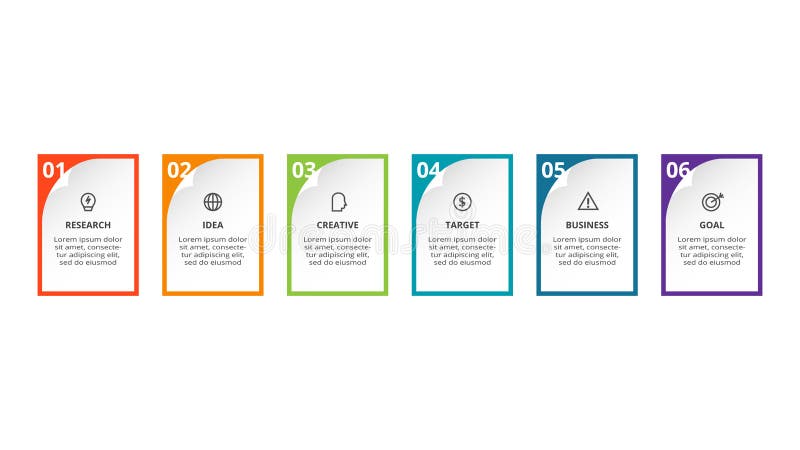 01
RESEARCH
Lorem ipsum dolor sit amet, consectetur adipiscing elit, sed do eiusmod

02
IDEA
Lorem ipsum dolor sit amet, consectetur adipiscing elit, sed do eiusmod

03
CREATIVE
Lorem ipsum dolor sit amet, consectetur adipiscing elit, sed do eiusmod

04
TARGET
Lorem ipsum dolor sit amet, consectetur adipiscing elit, sed do eiusmod

05
BUSINESS
Lorem ipsum dolor sit amet, consectetur adipiscing elit, sed do eiusmod

06
GOAL
Lorem ipsum dolor sit amet, consectetur adipiscing elit, sed do eiusmod

dreamstime