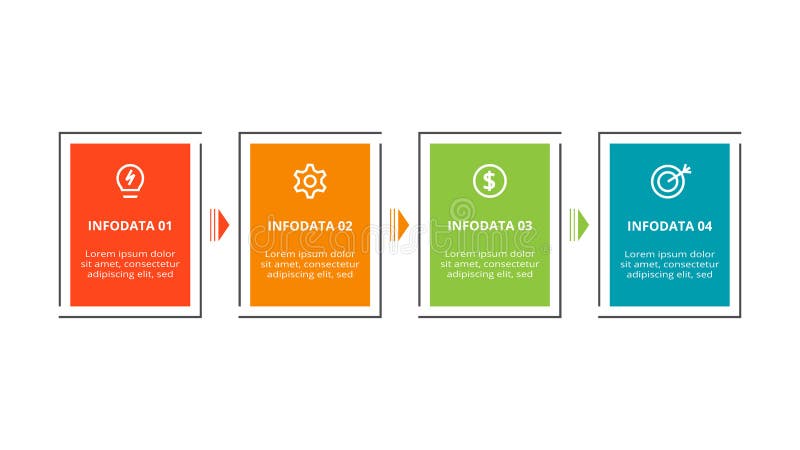 INFODATA 01

Lorem ipsum dolor sit amet, consectetur adipiscing elit, sed

INFODATA 02

Lorem ipsum dolor sit amet, consectetur adipiscing elit, sed

INFODATA 03

Lorem ipsum dolor sit amet, consectetur adipiscing elit, sed

INFODATA 04

Lorem ipsum dolor sit amet, consectetur adipiscing elit, sed

dreamstime