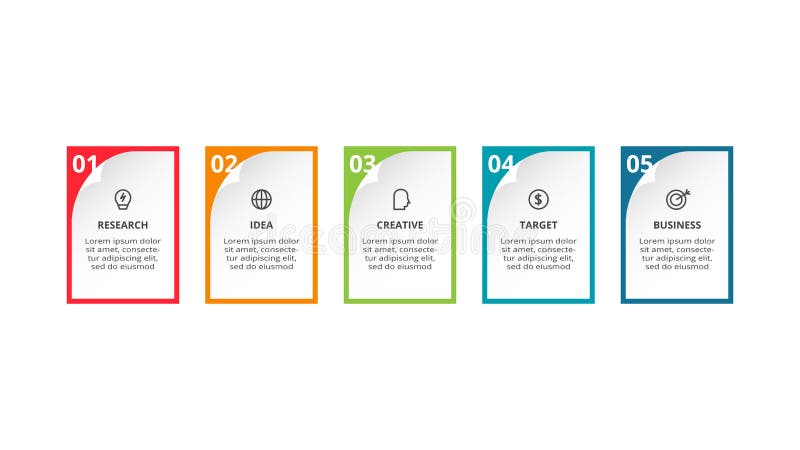 01
RESEARCH
Lorem ipsum dolor sit amet, consectetur adipiscing elit, sed do eiusmod

02
IDEA
Lorem ipsum dolor sit amet, consectetur adipiscing elit, sed do eiusmod

03
CREATIVE
Lorem ipsum dolor sit amet, consectetur adipiscing elit, sed do eiusmod

04
TARGET
Lorem ipsum dolor sit amet, consectetur adipiscing elit, sed do eiusmod

05
BUSINESS
Lorem ipsum dolor sit amet, consectetur adipiscing elit, sed do eiusmod

dreamstime