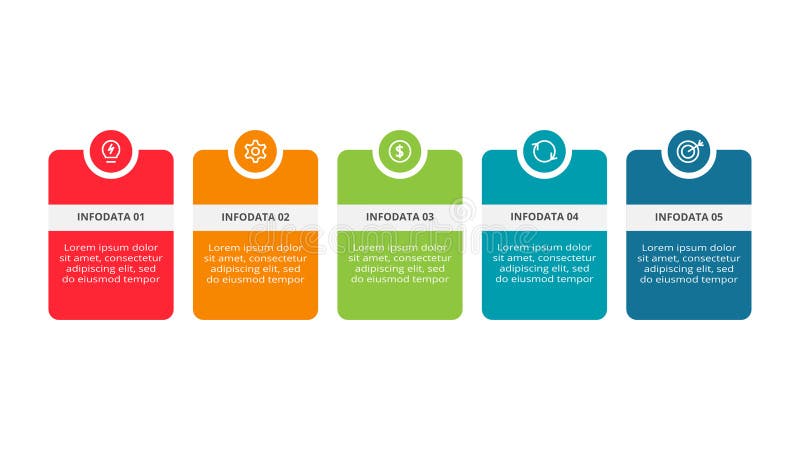 INFODATA 01

Lorem ipsum dolor sit amet, consectetur adipiscing elit, sed do eiusmod tempor

INFODATA 02

Lorem ipsum dolor sit amet, consectetur adipiscing elit, sed do eiusmod tempor

INFODATA 03

Lorem ipsum dolor sit amet, consectetur adipiscing elit, sed do eiusmod tempor

INFODATA 04

Lorem ipsum dolor sit amet, consectetur adipiscing elit, sed do eiusmod tempor

INFODATA 05

Lorem ipsum dolor sit amet, consectetur adipiscing elit, sed do eiusmod tempor

dreamstime