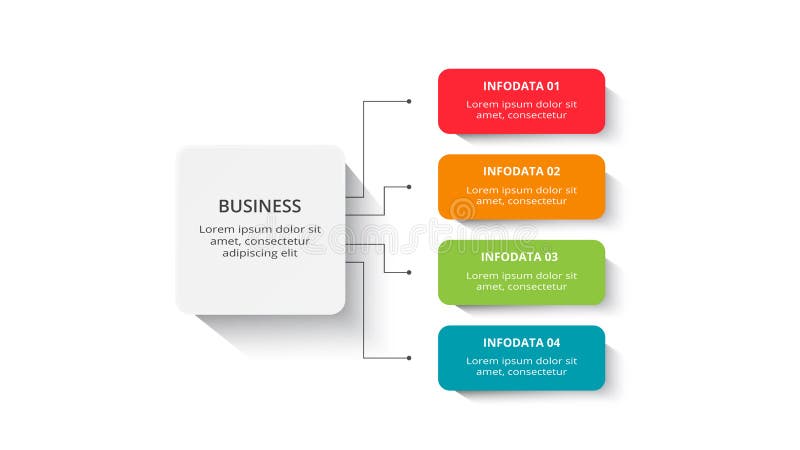 BUSINESS
Lorem ipsum dolor sit amet, consectetur adipiscing elit

INFODATA 01
Lorem ipsum dolor sit amet, consectetur

INFODATA 02
Lorem ipsum dolor sit amet, consectetur

INFODATA 03
Lorem ipsum dolor sit amet, consectetur

INFODATA 04
Lorem ipsum dolor sit amet, consectetur

dreamstime