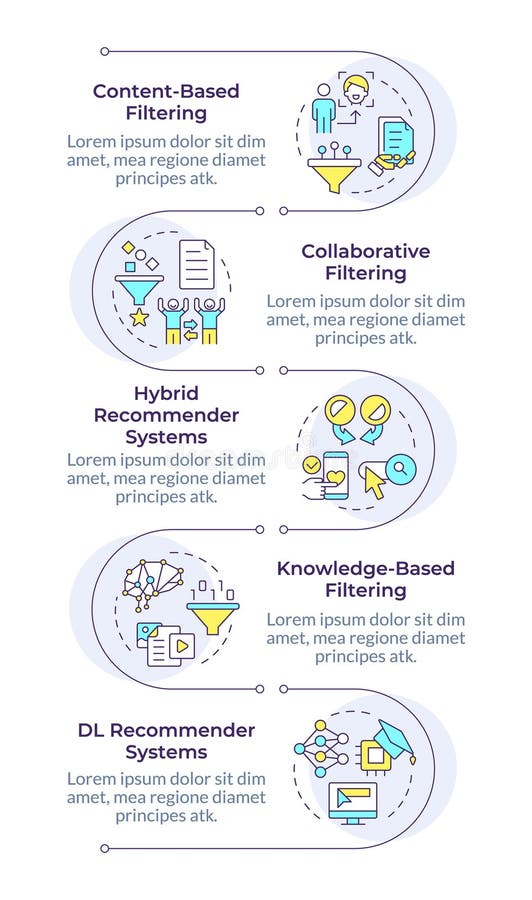 Content-Based Filtering
Lorem ipsum dolor sit dim amet, mea regione diamet principes atk.

Collaborative Filtering
Lorem ipsum dolor sit dim amet, mea regione diamet principes atk.

Hybrid Recommender Systems
Lorem ipsum dolor sit dim amet, mea regione diamet principes atk.

Knowledge-Based Filtering
Lorem ipsum dolor sit dim amet, mea regione diamet principes atk.

DL Recommender Systems
Lorem ipsum dolor sit dim amet, mea regione diamet principes atk.