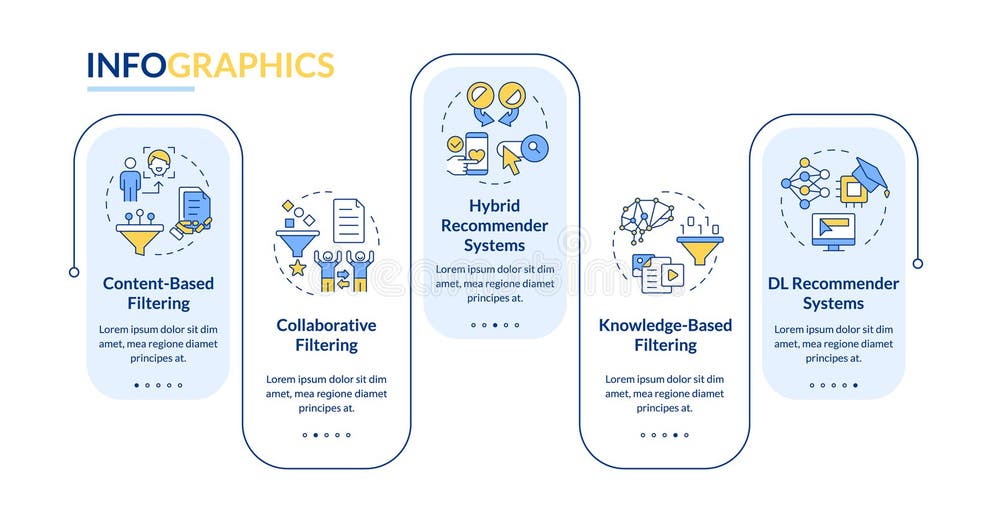 INFOGRAPHICS

Content-Based Filtering

Lorem ipsum dolor sit dim amet, mea regione diamet principes at.

Collaborative Filtering

Lorem ipsum dolor sit dim amet, mea regione diamet principes at.

Hybrid Recommender Systems

Lorem ipsum dolor sit dim amet, mea regione diamet principes at.

Knowledge-Based Filtering

Lorem ipsum dolor sit dim amet, mea regione diamet principes at.

DL Recommender Systems

Lorem ipsum dolor sit dim amet, mea regione diamet principes at.