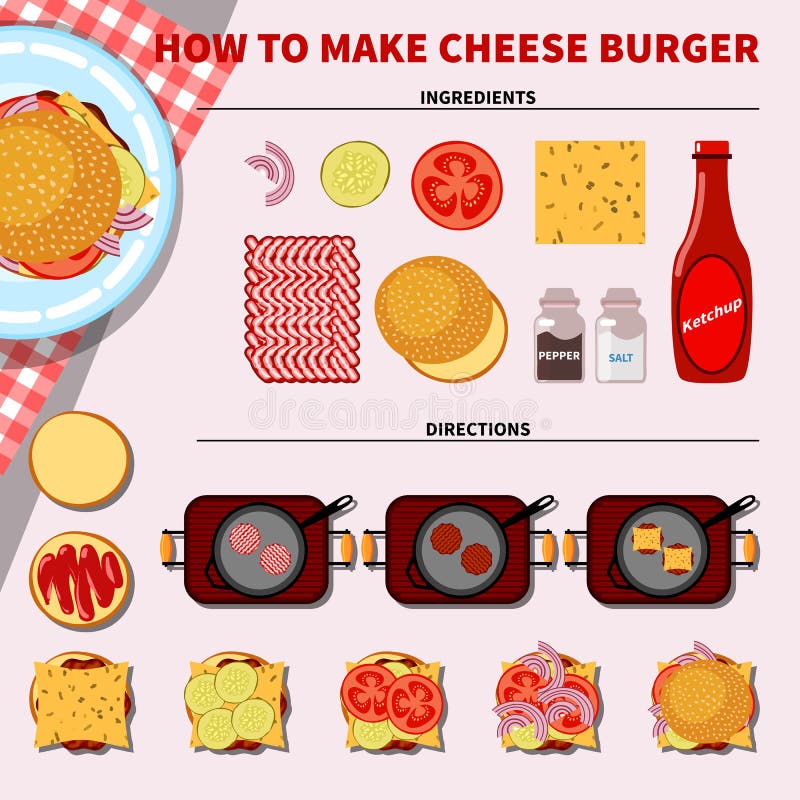 HOW TO MAKE CHEESE BURGER

INGREDIENTS

PEPPER

SALT

Ketchup

dreamstime

DIRECTIONS