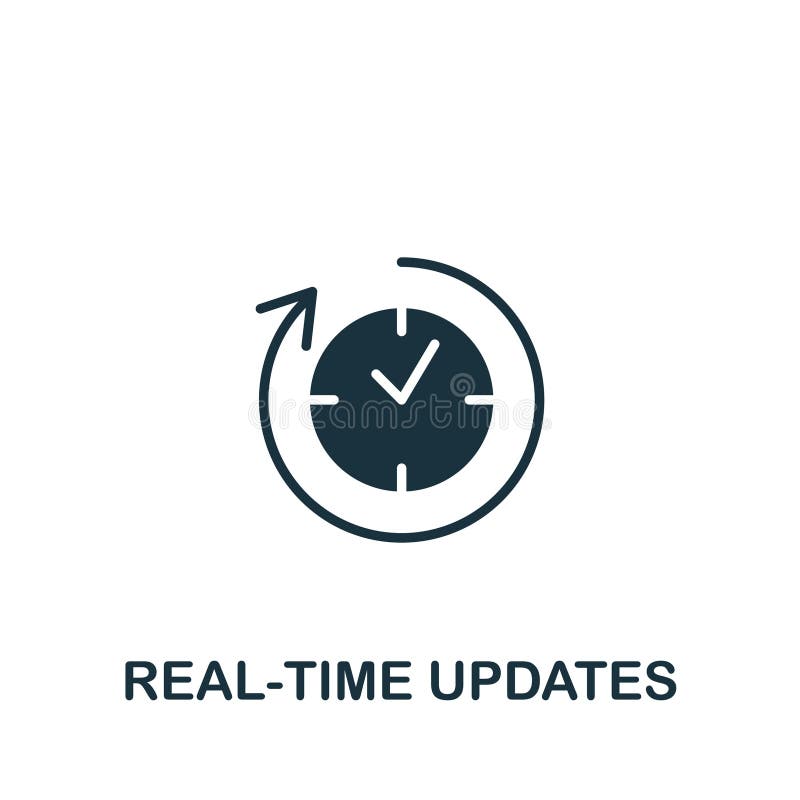 dreamstime

REAL-TIME UPDATES