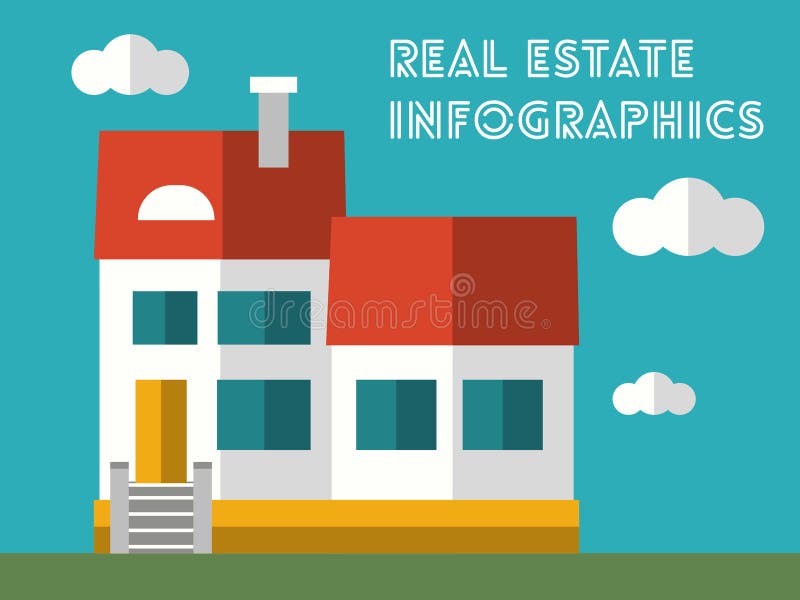 REAL ESTATE INFOGRAPHICS

dreamstime