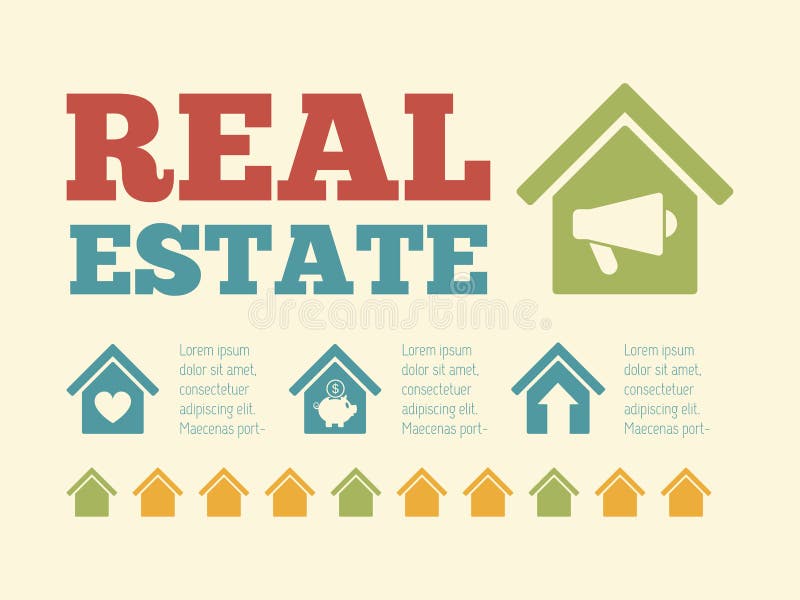 REAL
ESTATE

dreamstime

Lorem ipsum dolor sit amet, consectetuer adipiscing elit. Maecenas port-

$

Lorem ipsum dolor sit amet, consectetuer adipiscing elit. Maecenas port-

Lorem ipsum dolor sit amet, consectetuer adipiscing elit. Maecenas port-