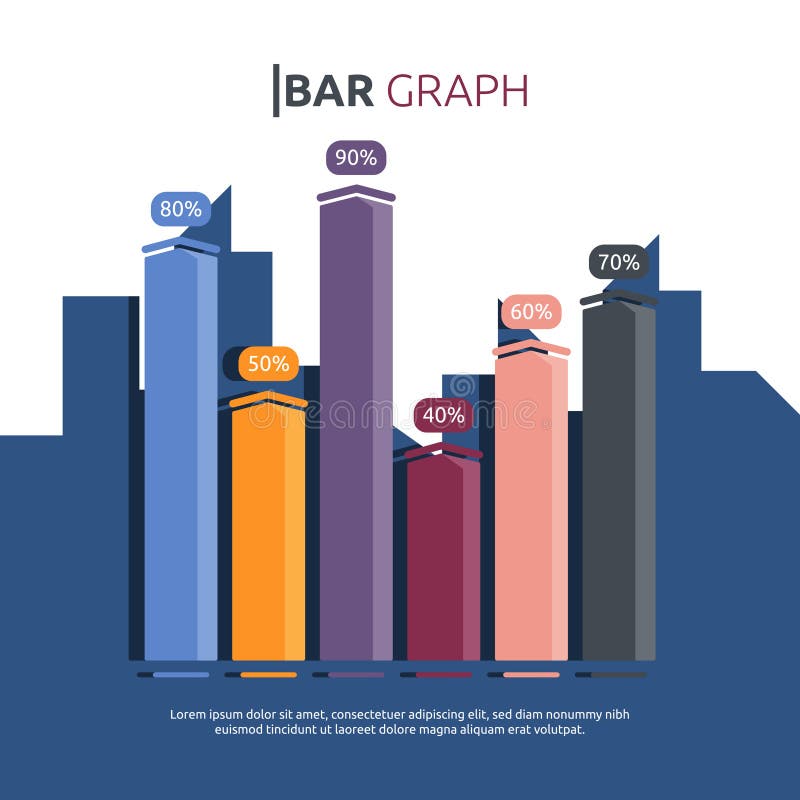 BAR GRAPH

80%
50%
90%
40%
60%
70%

dreamstime

Lorem ipsum dolor sit amet, consectetuer adipiscing elit, sed diam nonummy nibh euismod tincidunt ut laoreet dolore magna aliquam erat volutpat.