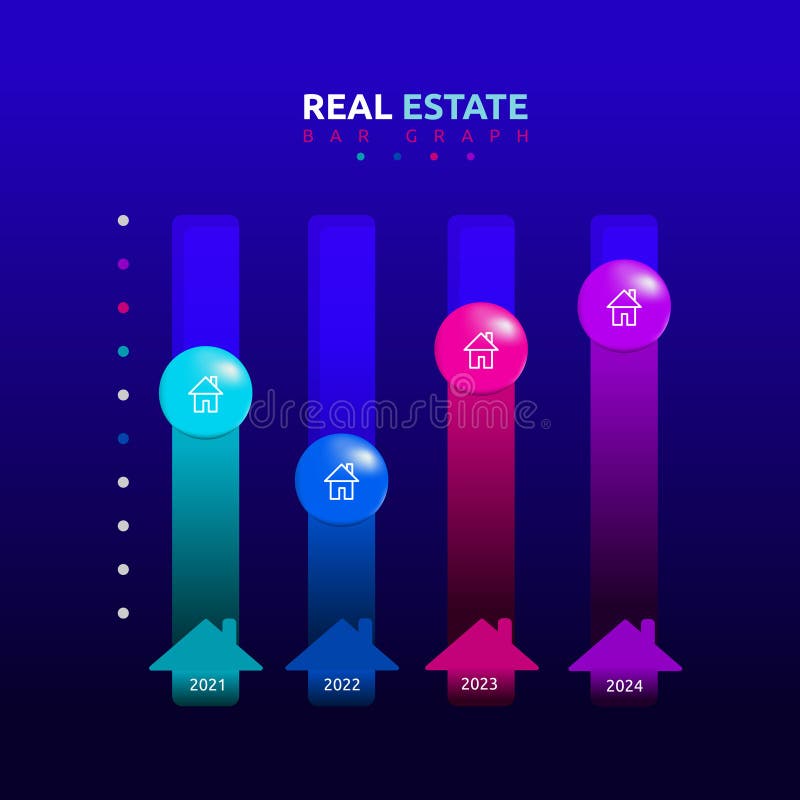 REAL ESTATE
BAR GRAPH

dreamstime

2021
2022
2023
2024