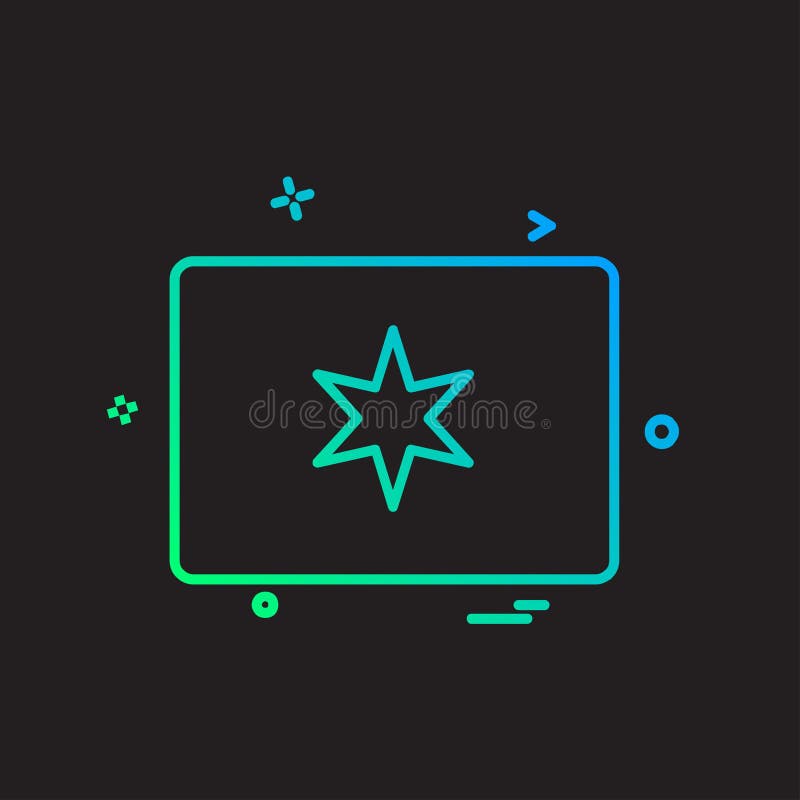 dreamstime®