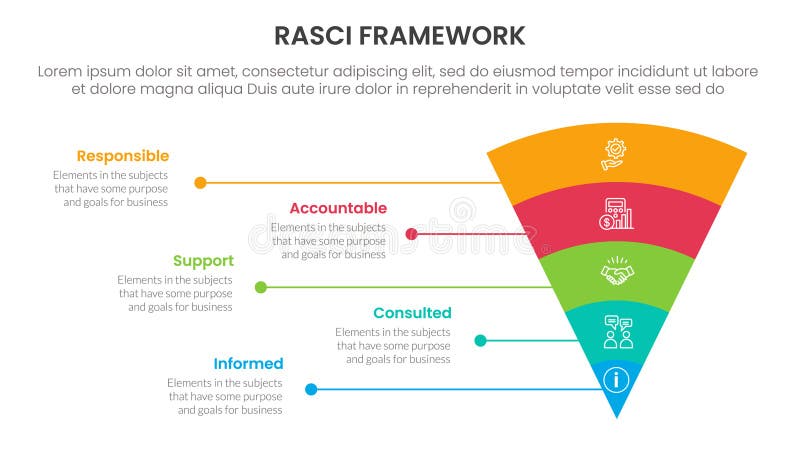 RASCI FRAMEWORK

Lorem ipsum dolor sit amet, consectetur adipiscing elit, sed do eiusmod tempor incididunt ut labore et dolore magna aliqua Duis aute irure dolor in reprehenderit in voluptate velit esse sed do

Responsible
Elements in the subjects that have some purpose and goals for business

Accountable
Elements in the subjects that have some purpose and goals for business

Support
Elements in the subjects that have some purpose and goals for business

Consulted
Elements in the subjects that have some purpose and goals for business

Informed
Elements in the subjects that have some purpose and goals for business

dreamstime