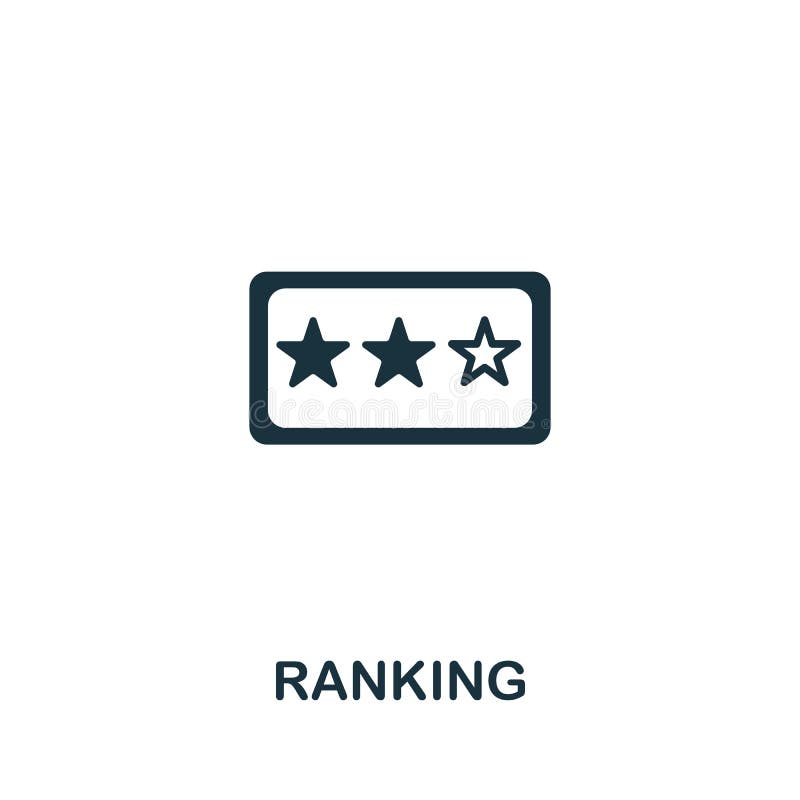 dreamstime

RANKING