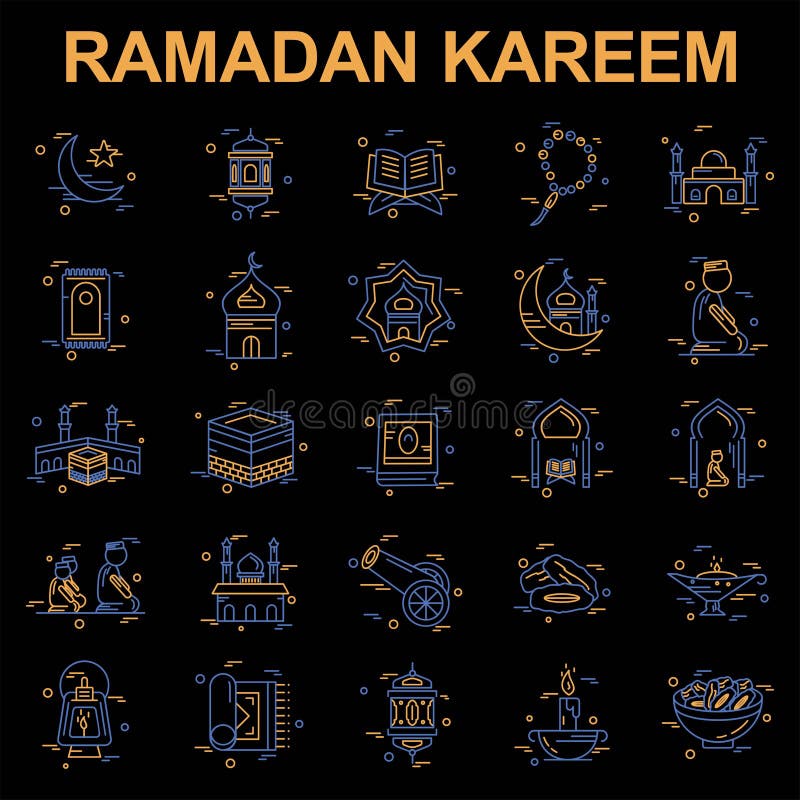 RAMADAN KAREEM

dreamstime