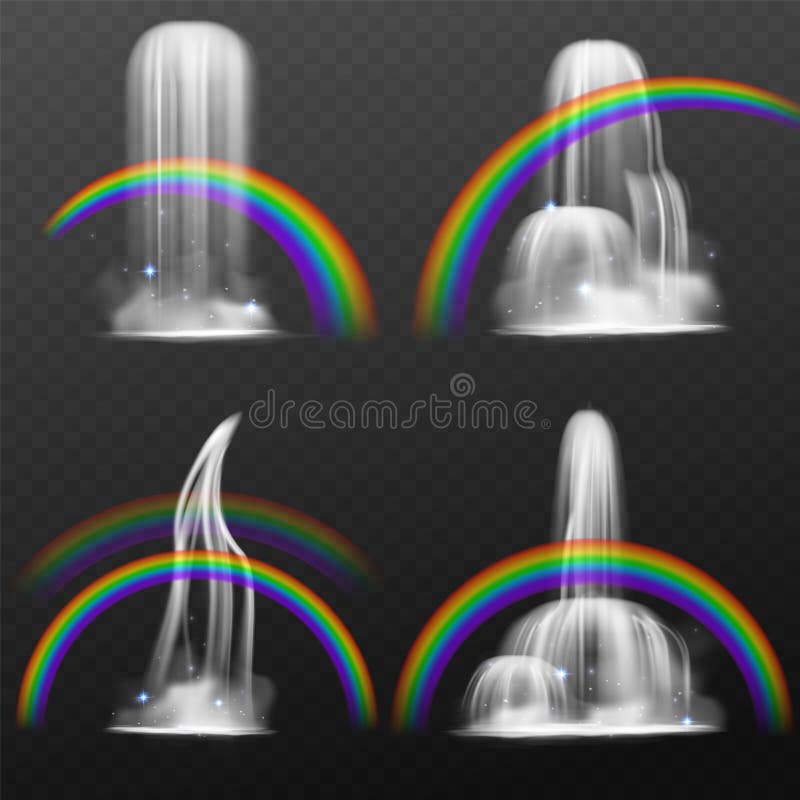 dreamstime