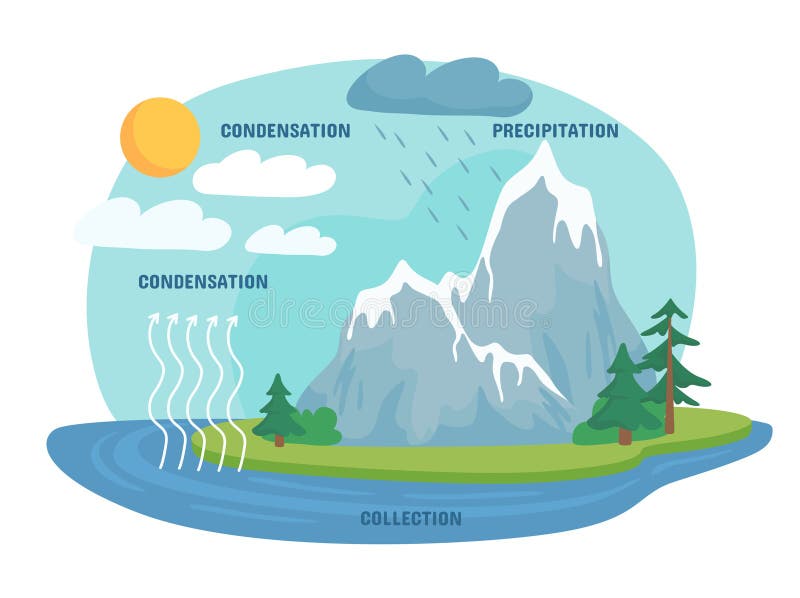 CONDENSATION

PRECIPITATION

CONDENSATION

dreamstime

COLLECTION