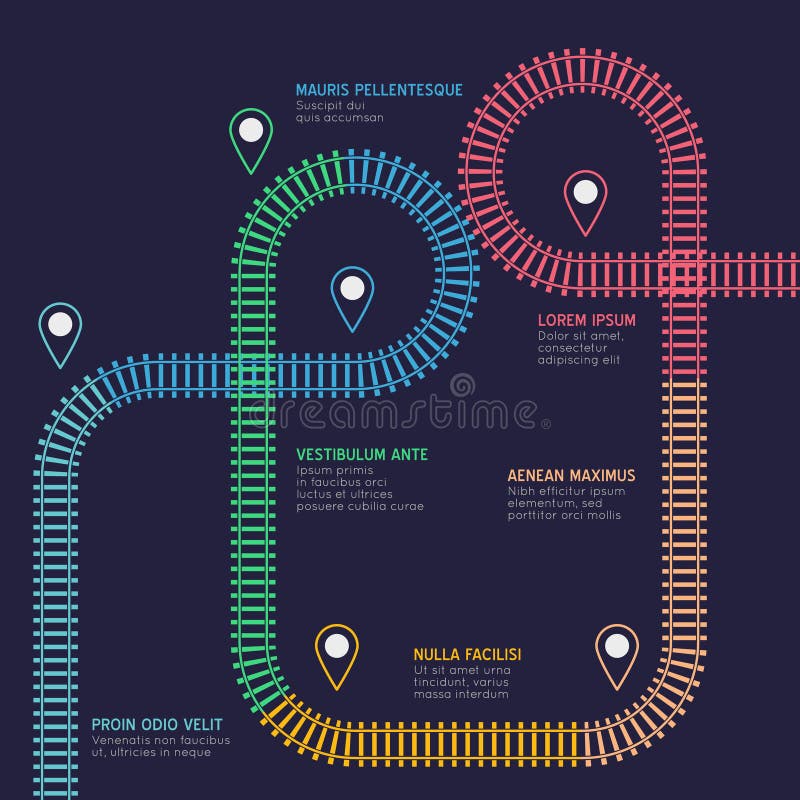 MAURIS PELLENTESQUE
Suscipit dui quis accumsan

LOREM IPSUM
Dolor sit amet, consectetur adipiscing elit

dreamstime

VESTIBULUM ANTE
Ipsum primis in faucibus orci luctus et ultrices posuere cubilia curae

AENEAN MAXIMUS
Nibh efficitur ipsum elementum, sed porttitor orci mollis

NULLA FACILISI
Ut sit amet urna tincidunt, varius massa interdum

PROIN ODIO VELIT
Venenatis non faucibus ut, ultricies in neque