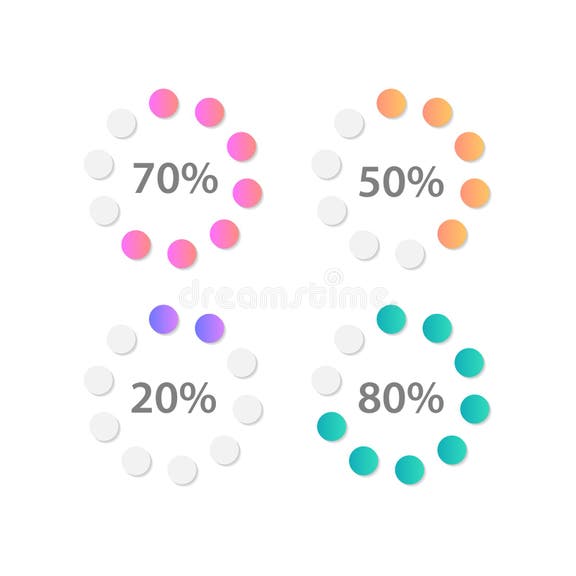 70%

50%

dreamstime

20%

80%