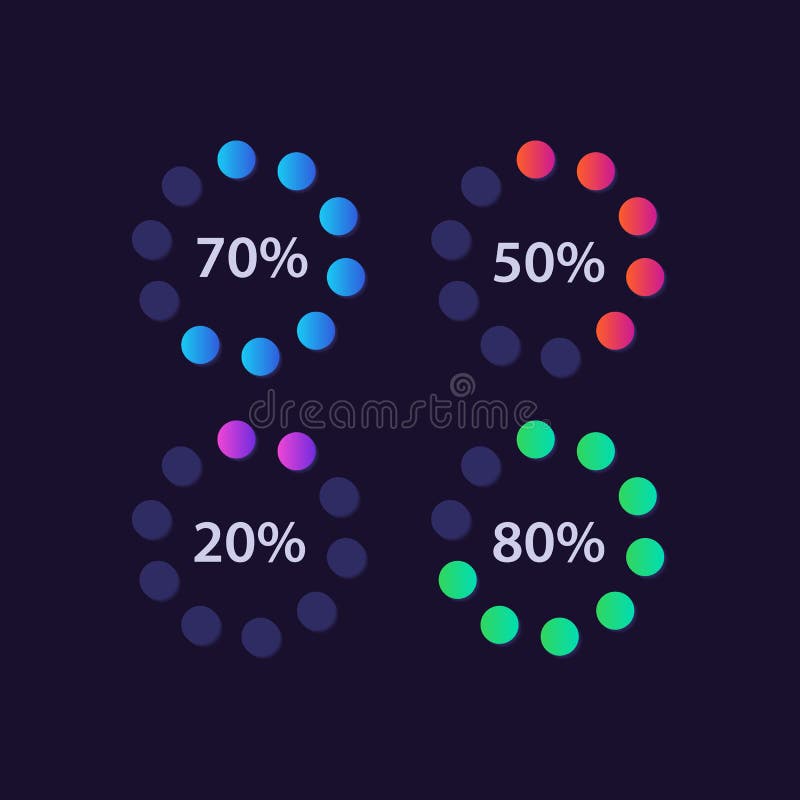 70%

50%

dreamstime

20%

80%