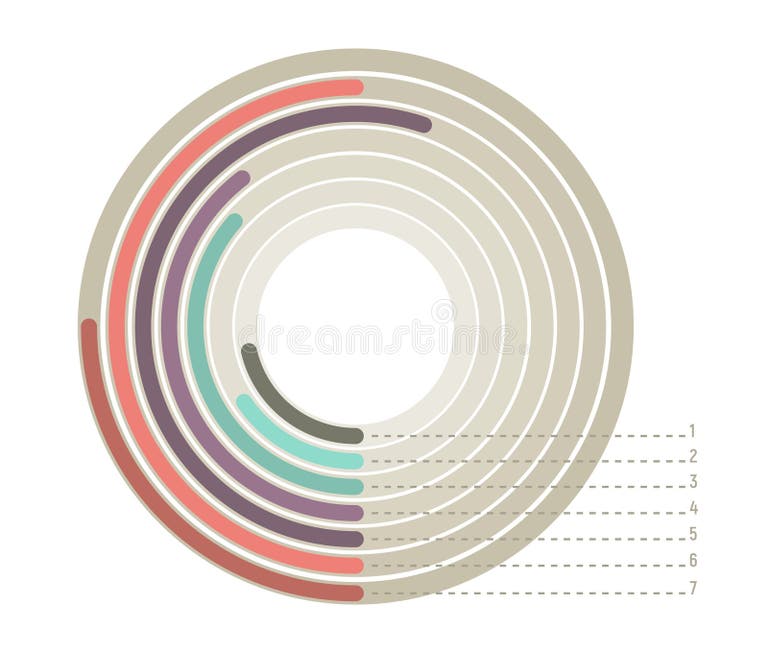 dreamstime

1
2
3
4
5
6
7