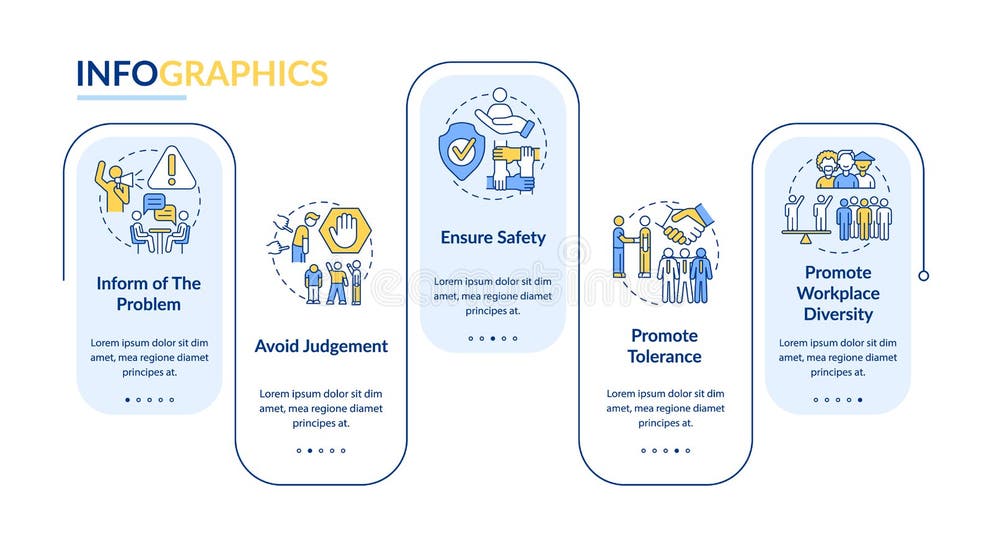 INFOGRAPHICS

Inform of The Problem

Lorem ipsum dolor sit dim amet, mea regione diamet principes at.

Avoid Judgement

Lorem ipsum dolor sit dim amet, mea regione diamet principes at.

Ensure Safety

Lorem ipsum dolor sit dim amet, mea regione diamet principes at.

Promote Tolerance

Lorem ipsum dolor sit dim amet, mea regione diamet principes at.

Promote Workplace Diversity

Lorem ipsum dolor sit dim amet, mea regione diamet principes at.