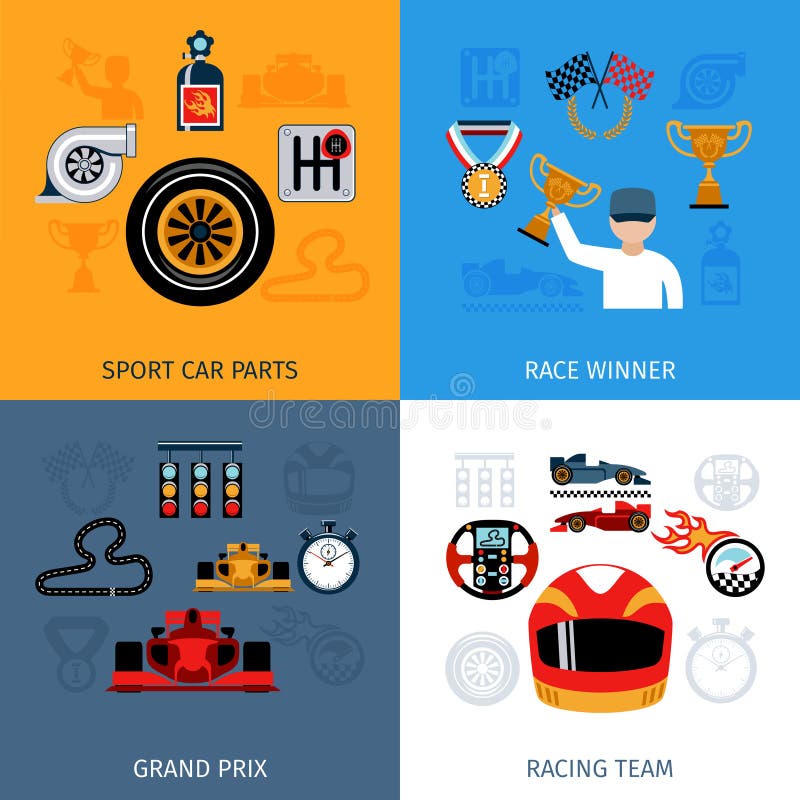 SPORT CAR PARTS

RACE WINNER

dreamstime

GRAND PRIX

RACING TEAM