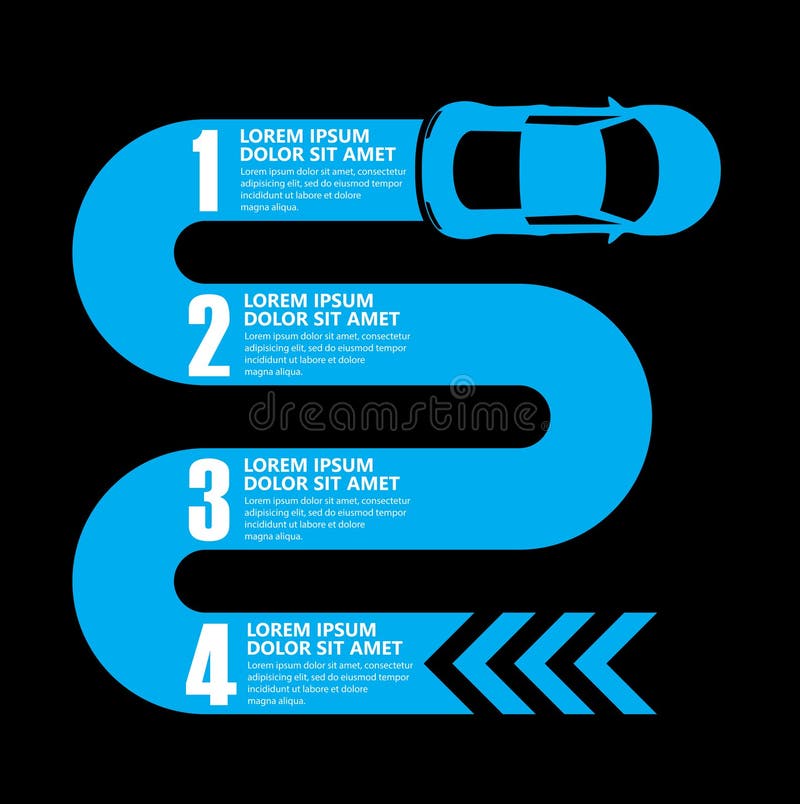 1
LOREM IPSUM DOLOR SIT AMET
Lorem ipsum dolor sit amet, consectetur adipisicing elit, sed do eiusmod tempor incididunt ut labore et dolore magna aliqua.

2
LOREM IPSUM DOLOR SIT AMET
Lorem ipsum dolor sit amet, consectetur adipisicing elit, sed do eiusmod tempor incididunt ut labore et dolore magna aliqua.

dreamstime

3
LOREM IPSUM DOLOR SIT AMET
Lorem ipsum dolor sit amet, consectetur adipisicing elit, sed do eiusmod tempor incididunt ut labore et dolore magna aliqua.

4
LOREM IPSUM DOLOR SIT AMET
Lorem ipsum dolor sit amet, consectetur adipisicing elit, sed do eiusmod tempor incididunt ut labore et dolore magna aliqua.