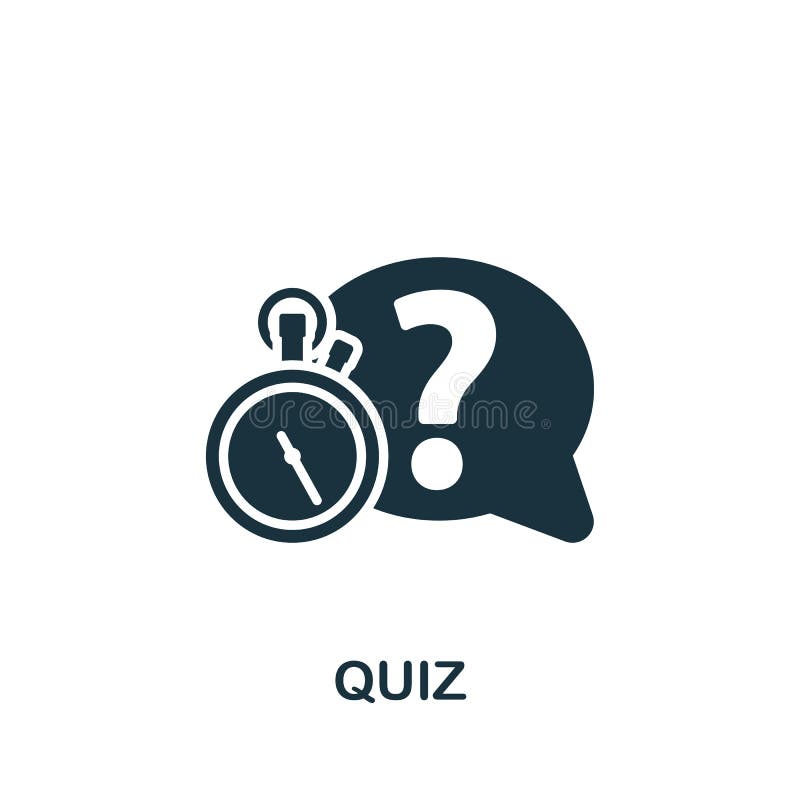 ?
dreamstime®

QUIZ